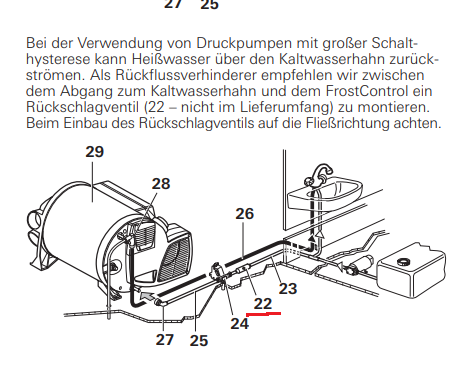 27 25

Bei der Verwendung von Druckpumpen mit großer Schalthysterese kann Heißwasser über den Kaltwasserhahn zurückströmen. Als Rückflussverhinderer empfehlen wir zwischen dem Abgang zum Kaltwasserhahn und dem FrostControl ein Rückschlagventil (22 – nicht im Lieferumfang) zu montieren. Beim Einbau des Rückschlagventils auf die Fließrichtung achten.

29
28
26
23
22
24
27
25